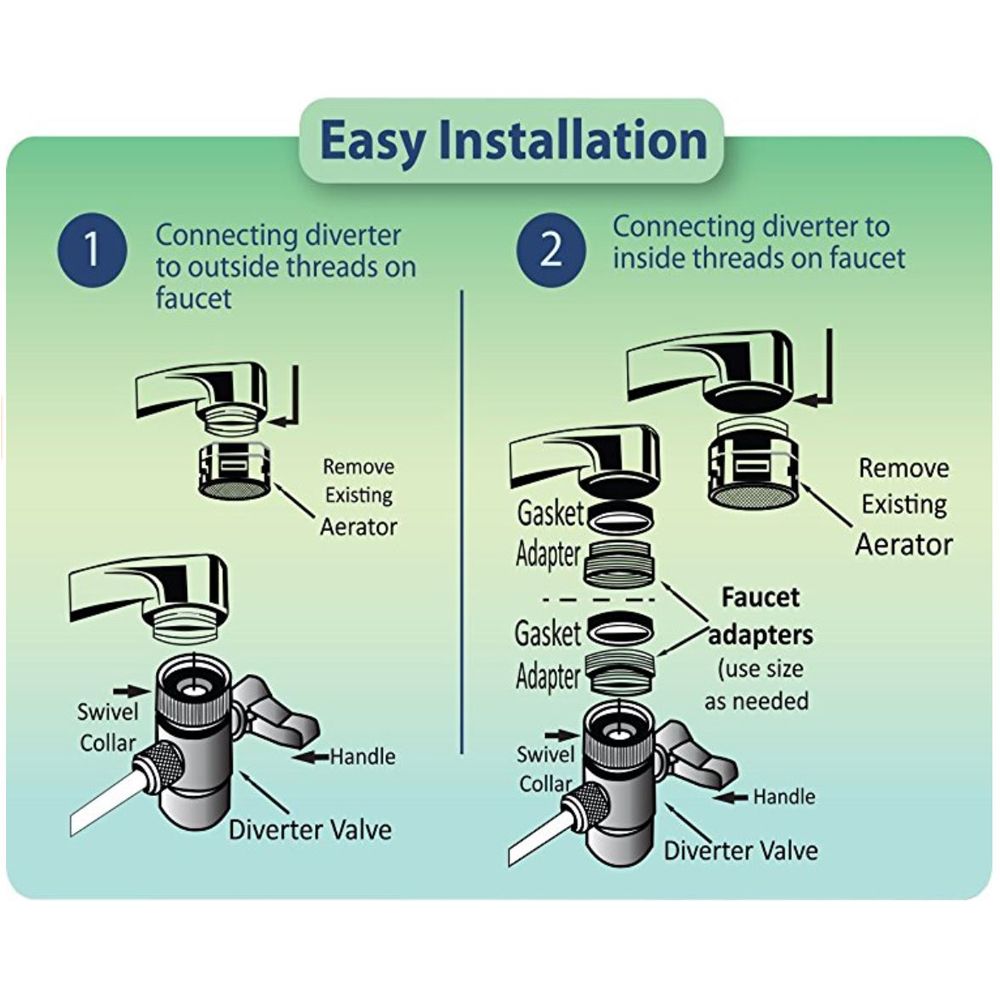 Easy Installation

1 Connecting diverter to outside threads on faucet

Remove Existing Aerator

Swivel Collar

Handle

Diverter Valve

2 Connecting diverter to inside threads on faucet

Remove Existing Aerator

Gasket

Adapter

Gasket

Adapter

Faucet adapters (use size as needed

Swivel Collar

Handle

Diverter Valve