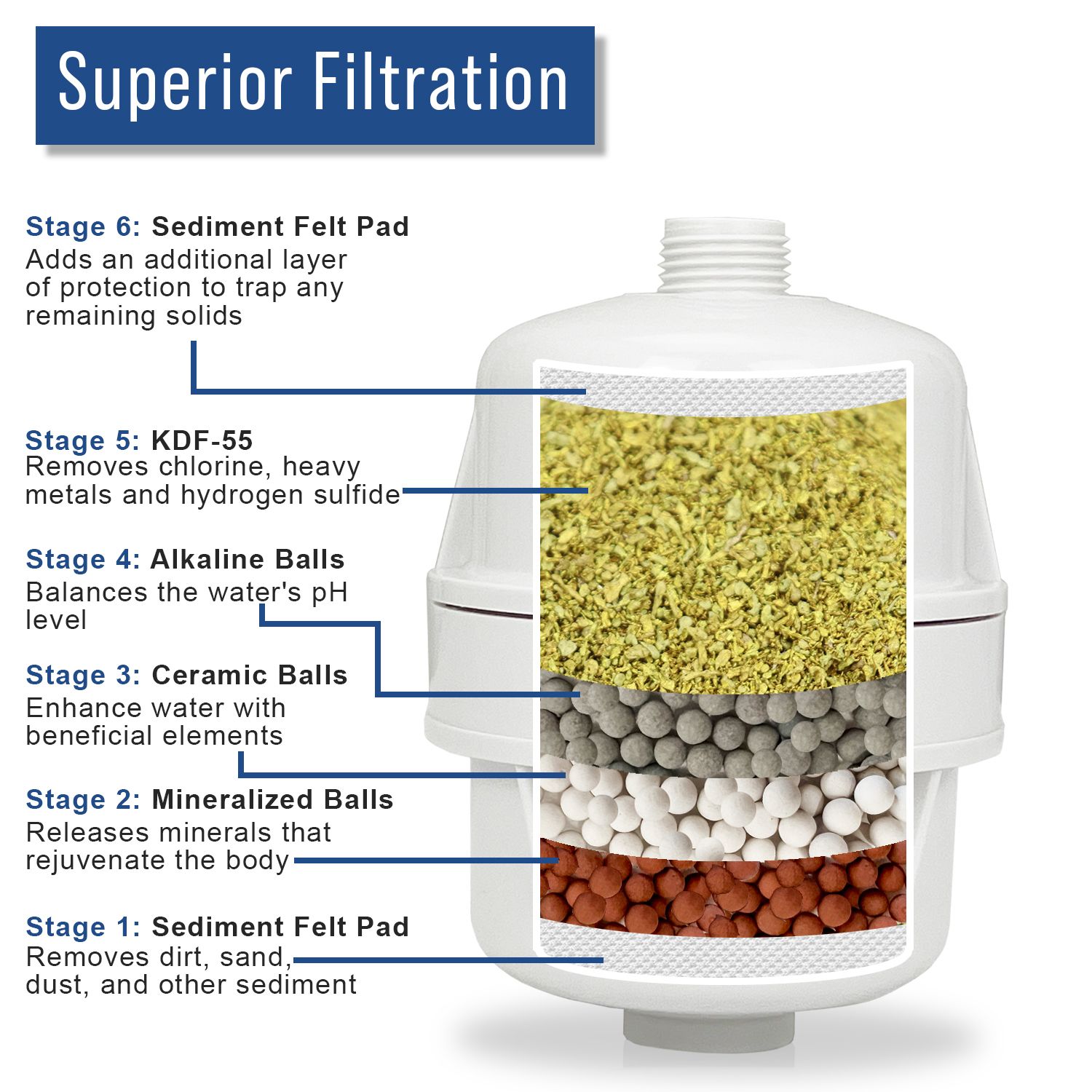 Superior Filtration

Stage 6: Sediment Felt Pad
Adds an additional layer of protection to trap any remaining solids

Stage 5: KDF-55
Removes chlorine, heavy metals and hydrogen sulfide

Stage 4: Alkaline Balls
Balances the water's pH level

Stage 3: Ceramic Balls
Enhance water with beneficial elements

Stage 2: Mineralized Balls
Releases minerals that rejuvenate the body

Stage 1: Sediment Felt Pad
Removes dirt, sand, dust, and other sediment